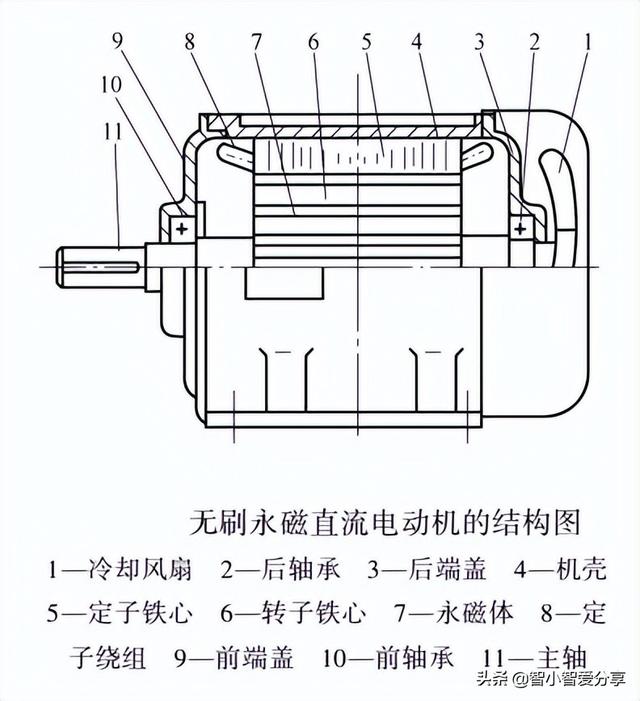 9 8 7 6 5 4 3 2 1

10

11

无刷永磁直流电动机的结构图

1—冷却风扇 2—后轴承 3—后端盖 4—机壳 5—定子铁心 6—转子铁心 7—永磁体 8—定子绕组 9—前端盖 10—前轴承 11—主轴

头条 @智小智爱分享