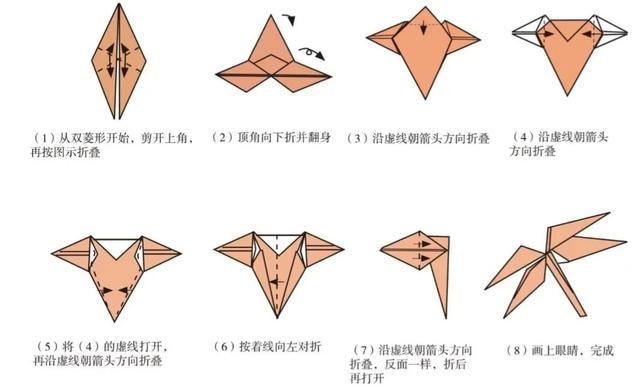 （1）从双菱形开始，剪开上角，再按图示折叠

（2）顶角向下折并翻身

（3）沿虚线朝箭头方向折叠

（4）沿虚线朝箭头方向折叠

（5）将（4）的虚线打开，再沿虚线朝箭头方向折叠

（6）按着线向左对折

（7）沿虚线朝箭头方向折叠，反面一样，折后再打开

（8）画上眼睛，完成