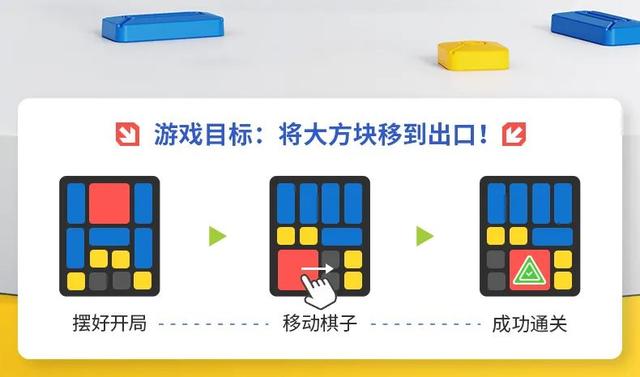 游戏目标：将大方块移到出口！

摆好开局 移动棋子 成功通关