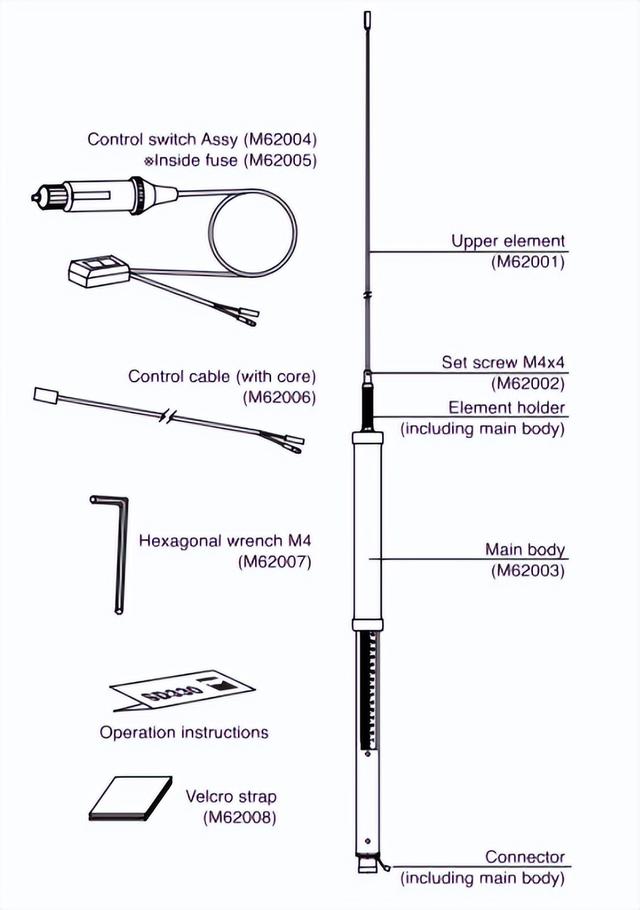 Control switch Assy (M62004)
※Inside fuse (M62005)

Control cable (with core)
(M62006)

Hexagonal wrench M4
(M62007)

SD330

Operation instructions

Velcro strap
(M62008)

Upper element
(M62001)

Set screw M4x4
(M62002)

Element holder
(including main body)

Main body
(M62003)

Connector
(including main body)