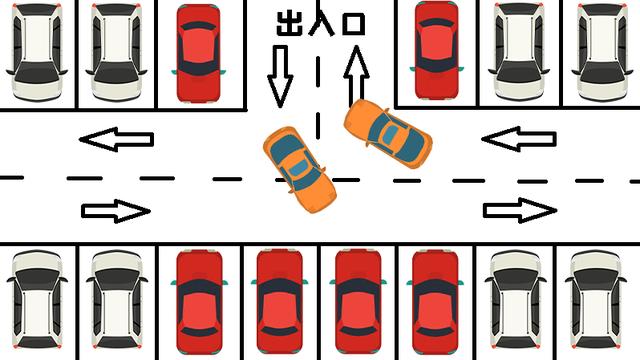 出入口