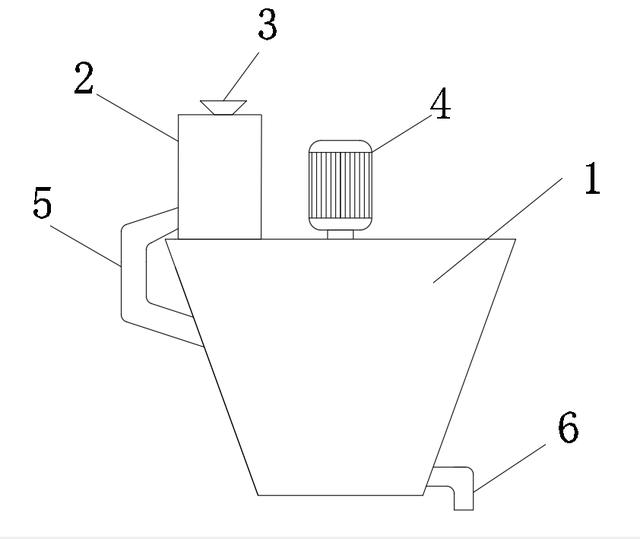 3
2
4
1
5
6