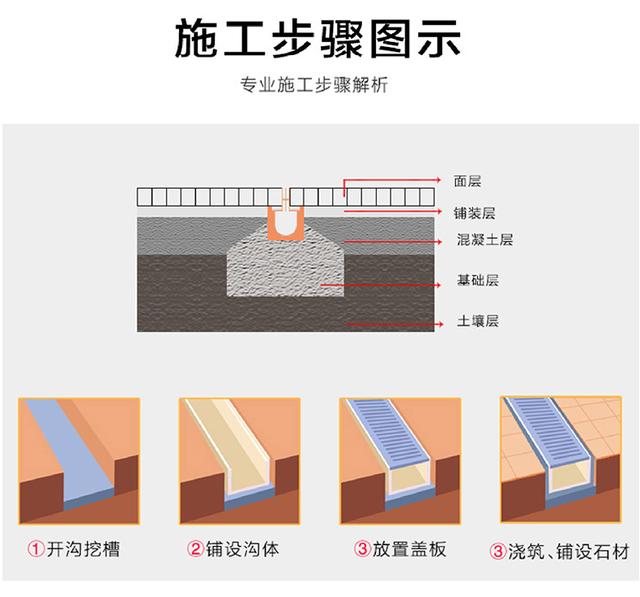 施工步骤图示

专业施工步骤解析

面层
铺装层
混凝土层
基础层
土壤层

①开沟挖槽

②铺设沟体

③放置盖板

③浇筑、铺设石材