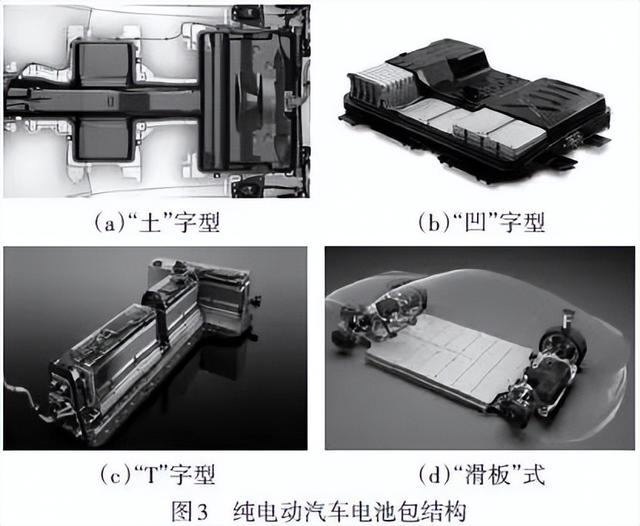 (a)“土”字型

(b)“凹”字型

(c)“T”字型

(d)“滑板”式

图3　纯电动汽车电池包结构