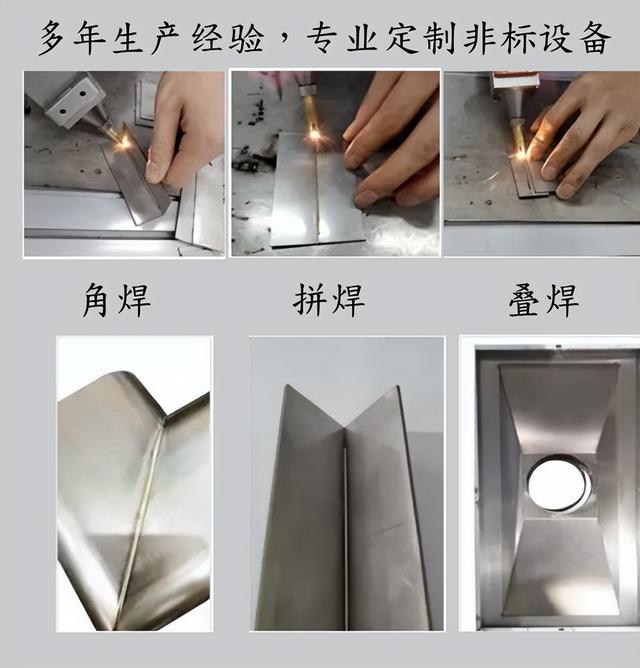 多年生产经验，专业定制非标设备

角焊

拼焊

叠焊